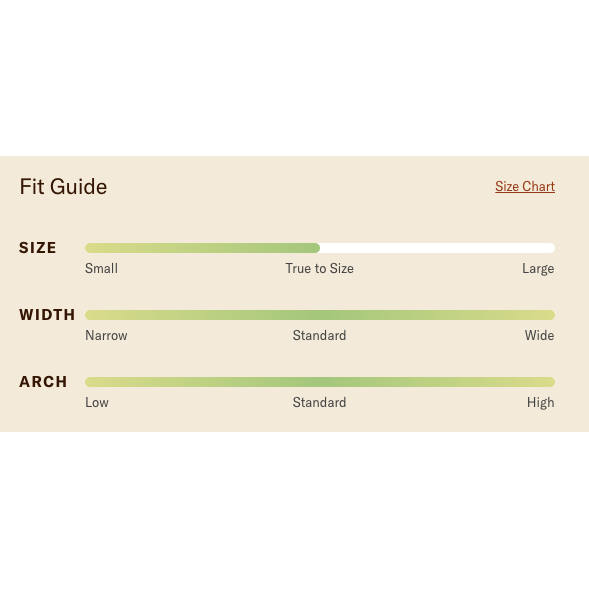 Fit Guide

Size Chart

SIZE
Small True to Size Large

WIDTH
Narrow Standard Wide

ARCH
Low Standard High