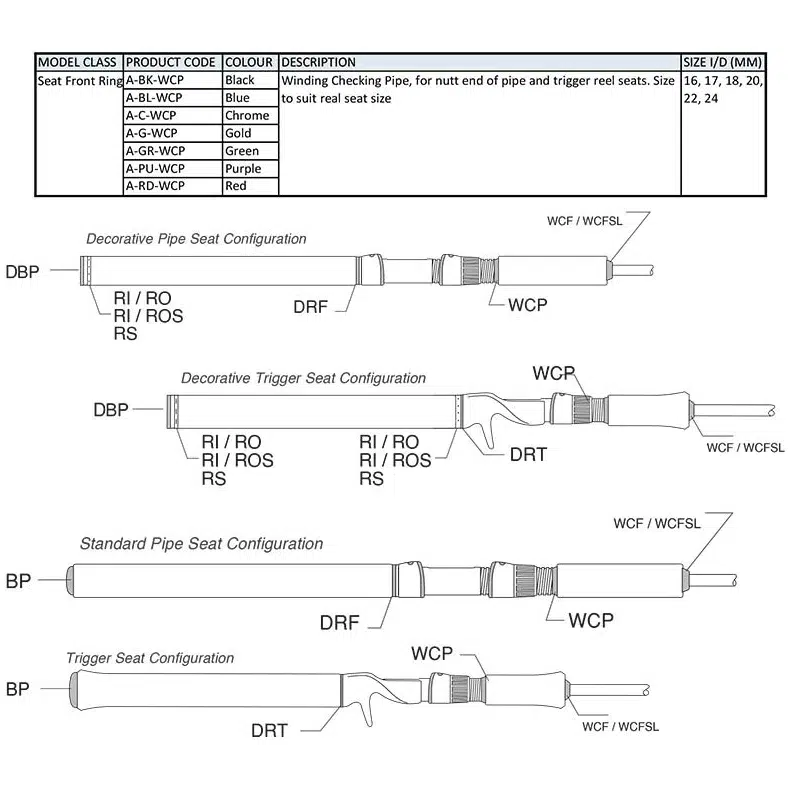 | MODEL CLASS | PRODUCT CODE | COLOUR | DESCRIPTION | SIZE I/D (MM) |
|---|---|---|---|---|
| Seat Front Ring | A-BK-WCP | Black | Winding Checking Pipe, for nutt end of pipe and trigger reel seats. Size to suit real seat size | 16, 17, 18, 20, 22, 24 |
| | A-BL-WCP | Blue | | |
| | A-C-WCP | Chrome | | |
| | A-G-WCP | Gold | | |
| | A-GR-WCP | Green | | |
| | A-PU-WCP | Purple | | |
| | A-RD-WCP | Red | | |

Decorative Pipe Seat Configuration
WCF / WCFSL
DBP
RI / RO
RI / ROS
RS
DRF
WCP

Decorative Trigger Seat Configuration
WCP
DBP
RI / RO
RI / ROS
RS
RI / RO
RI / ROS
RS
DRT
WCF / WCFSL

Standard Pipe Seat Configuration
WCF / WCFSL
BP
DRF
WCP

Trigger Seat Configuration
WCP
BP
DRT
WCF / WCFSL