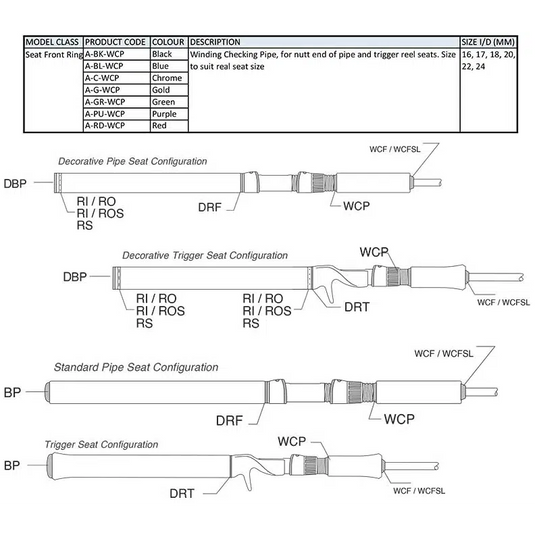 | MODEL CLASS | PRODUCT CODE | COLOUR | DESCRIPTION | SIZE I/D (MM) |
|---|---|---|---|---|
| Seat Front Ring | A-BK-WCP | Black | Winding Checking Pipe, for nutt end of pipe and trigger reel seats. Size to suit real seat size | 16, 17, 18, 20, 22, 24 |
| | A-BL-WCP | Blue | | |
| | A-C-WCP | Chrome | | |
| | A-G-WCP | Gold | | |
| | A-GR-WCP | Green | | |
| | A-PU-WCP | Purple | | |
| | A-RD-WCP | Red | | |

Decorative Pipe Seat Configuration

WCF / WCFSL

DBP

RI / RO
RI / ROS
RS

DRF

WCP

Decorative Trigger Seat Configuration

WCP

DBP

RI / RO
RI / ROS
RS

RI / RO
RI / ROS
RS

DRT

WCF / WCFSL

Standard Pipe Seat Configuration

WCF / WCFSL

BP

DRF

WCP

Trigger Seat Configuration

WCP

BP

DRT

WCF / WCFSL